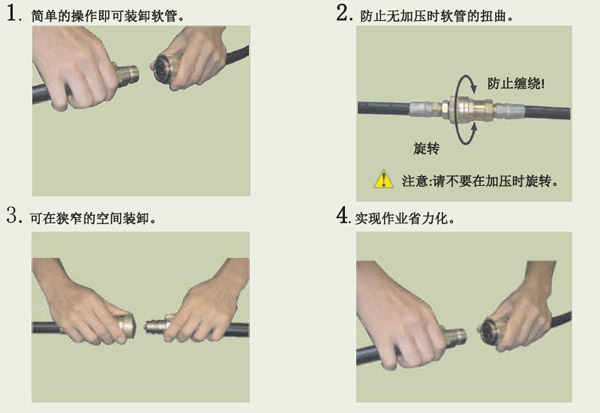 1. 简单的操作即可装卸软管。

2. 防止无加压时软管的扭曲。

防止缠绕!

旋转

注意:请不要在加压时旋转。

3. 可在狭窄的空间装卸。

4. 实现作业省力化。